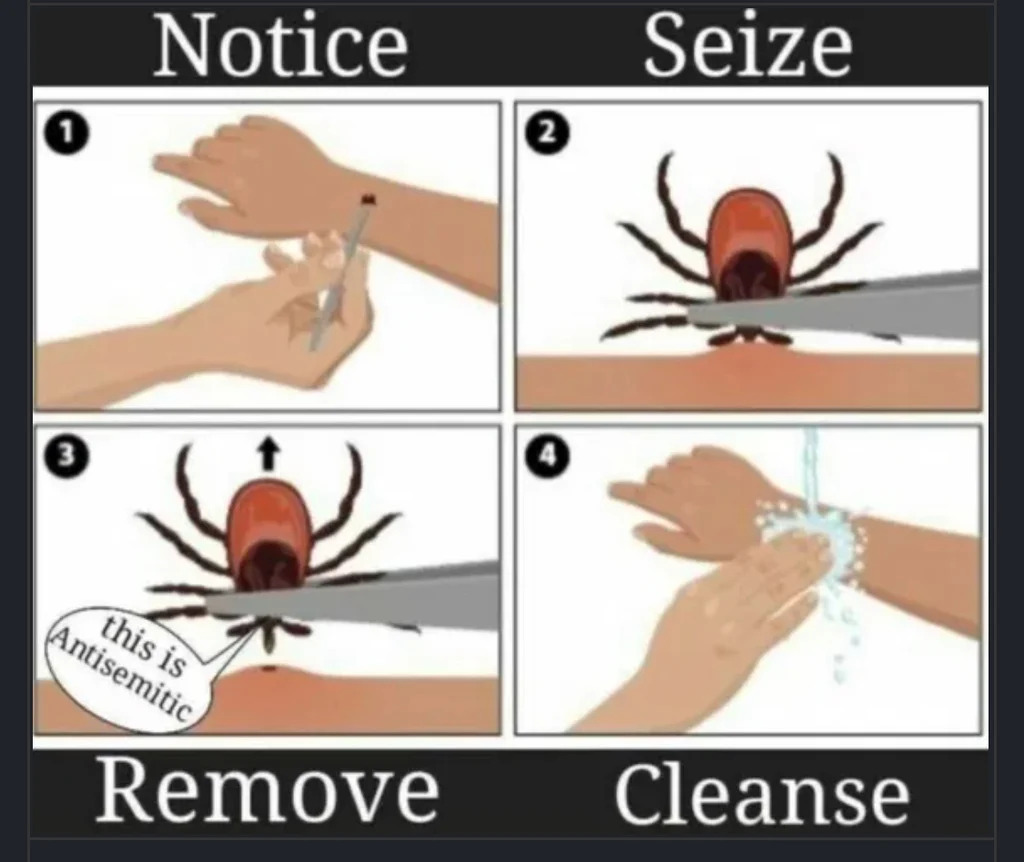 Notice

Seize

1

2

3

this is Antisemitic

4

Remove

Cleanse