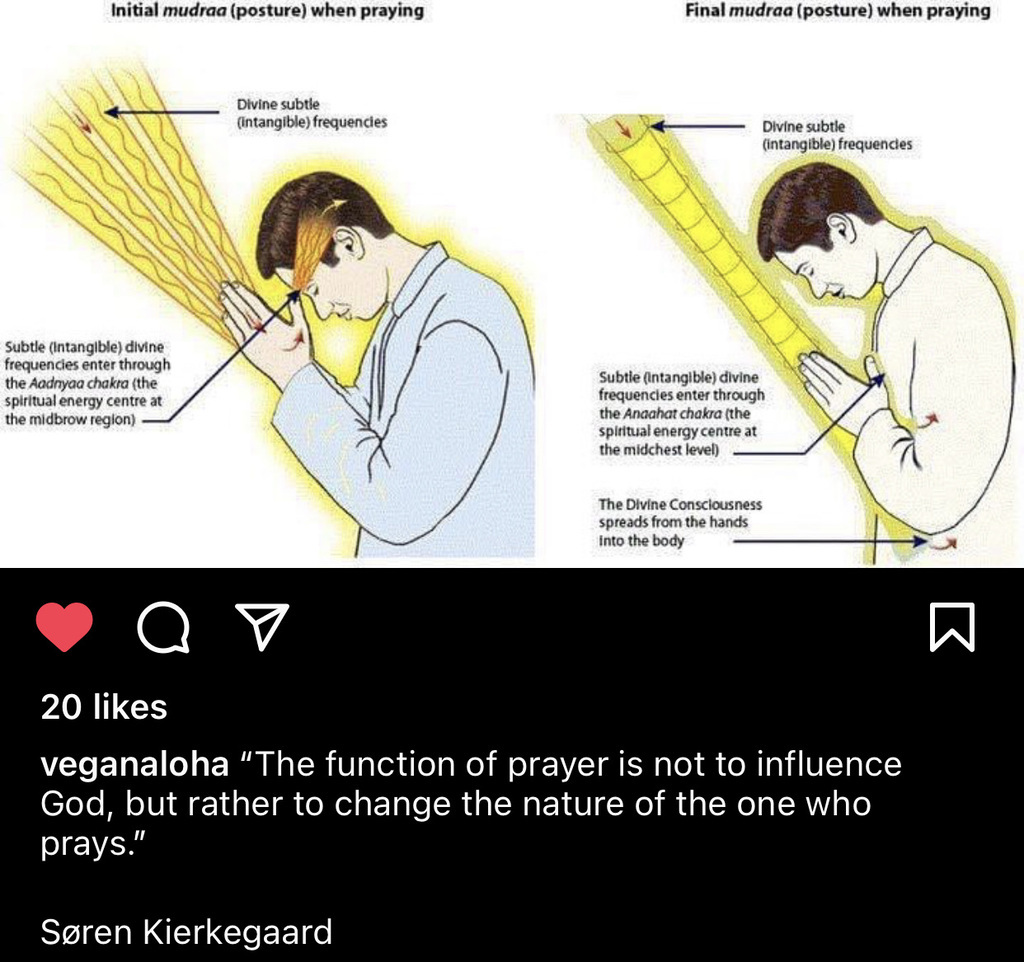 Initial mudraa (posture) when praying

Divine subtle (intangible) frequencies

Subtle (intangible) divine frequencies enter through the Aadnyaa chakra (the spiritual energy centre at the midbrow region)

Final mudraa (posture) when praying

Divine subtle (intangible) frequencies

Subtle (intangible) divine frequencies enter through the Anaahat chakra (the spiritual energy centre at the midchest level)

The Divine Consciousness spreads from the hands into the body

20 likes

veganaloha "The function of prayer is not to influence God, but rather to change the nature of the one who prays."

Søren Kierkegaard