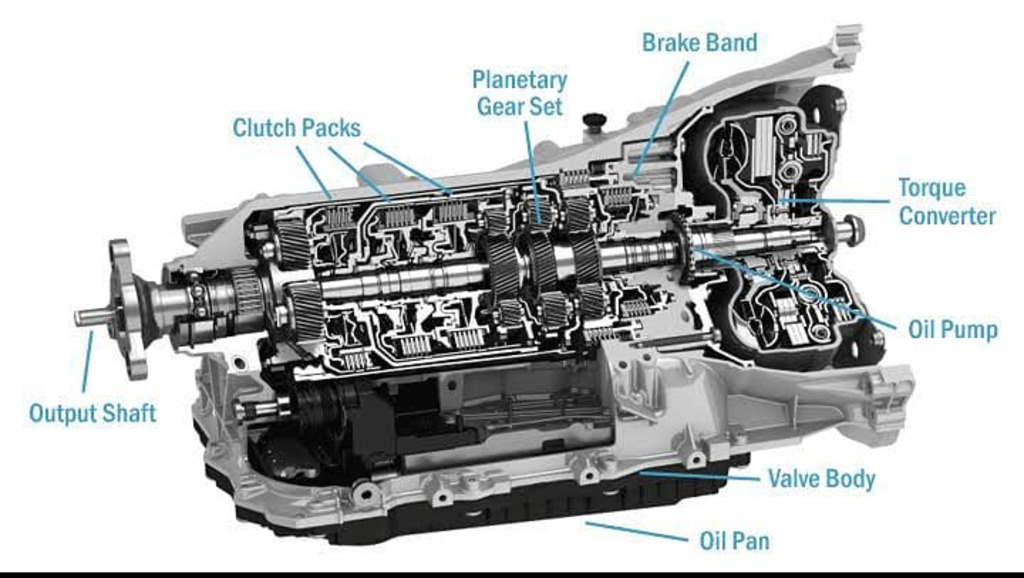 Brake Band

Planetary Gear Set

Clutch Packs

Torque Converter

Oil Pump

Output Shaft

Valve Body

Oil Pan