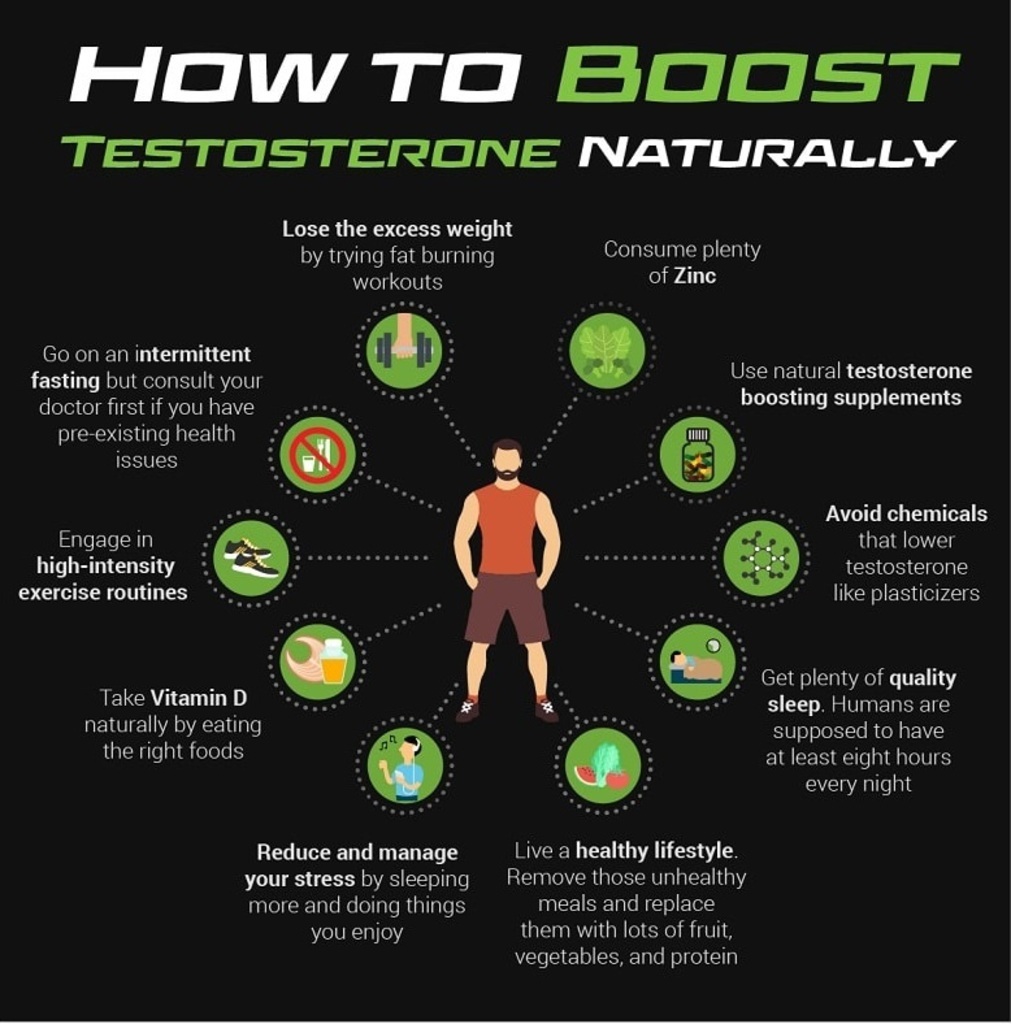 HOW TO BOOST
TESTOSTERONE NATURALLY

Lose the excess weight by trying fat burning workouts

Consume plenty of Zinc

Go on an intermittent fasting but consult your doctor first if you have pre-existing health issues

Use natural testosterone boosting supplements

Engage in high-intensity exercise routines

Avoid chemicals that lower testosterone like plasticizers

Take Vitamin D naturally by eating the right foods

Get plenty of quality sleep. Humans are supposed to have at least eight hours every night

Reduce and manage your stress by sleeping more and doing things you enjoy

Live a healthy lifestyle. Remove those unhealthy meals and replace them with lots of fruit, vegetables, and protein