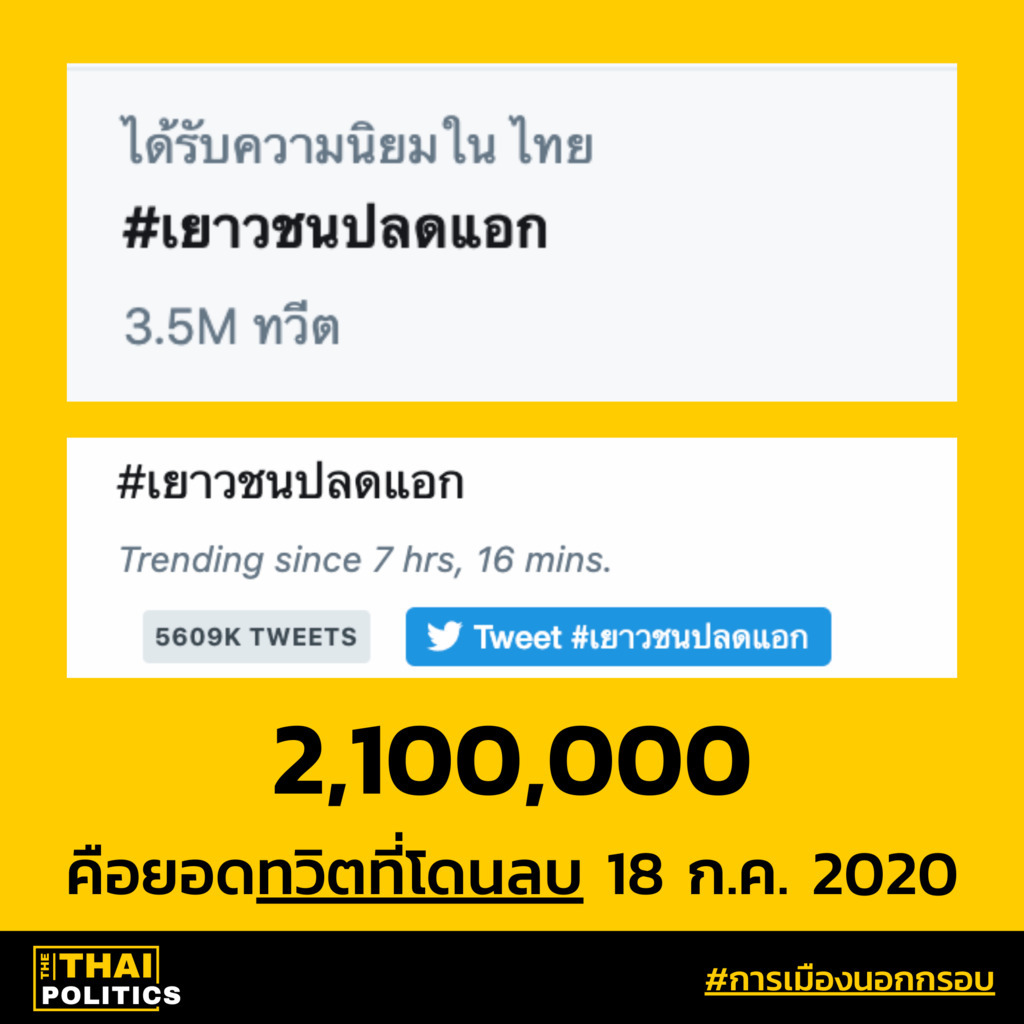 ได้รับความนิยมใน ไทย

#เยาวชนปลดแอก

3.5M ทวีต

#เยาวชนปลดแอก

Trending since 7 hrs, 16 mins.

5609K TWEETS

Tweet #เยาวชนปลดแอก

2,100,000

คือยอดทวิตที่โดนลบ 18 ก.ค. 2020

THE THAI POLITICS

#การเมืองนอกกรอบ