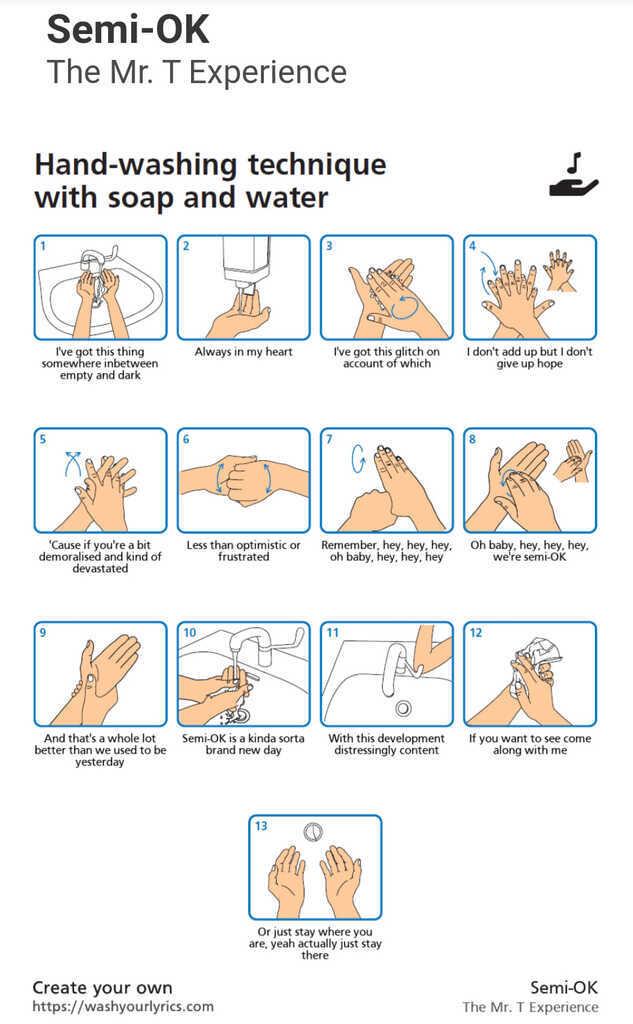 Semi-OK
The Mr. T Experience

Hand-washing technique with soap and water

1
I've got this thing somewhere inbetween empty and dark

2
Always in my heart

3
I've got this glitch on account of which

4
I don't add up but I don't give up hope

5
'Cause if you're a bit demoralised and kind of devastated

6
Less than optimistic or frustrated

7
Remember, hey, hey, hey, oh baby, hey, hey, hey

8
Oh baby, hey, hey, hey, we're semi-OK

9
And that's a whole lot better than we used to be yesterday

10
Semi-OK is a kinda sorta brand new day

11
With this development distressingly content

12
If you want to see come along with me

13
Or just stay where you are, yeah actually just stay there

Create your own
https://washyourlyrics.com

Semi-OK
The Mr. T Experience