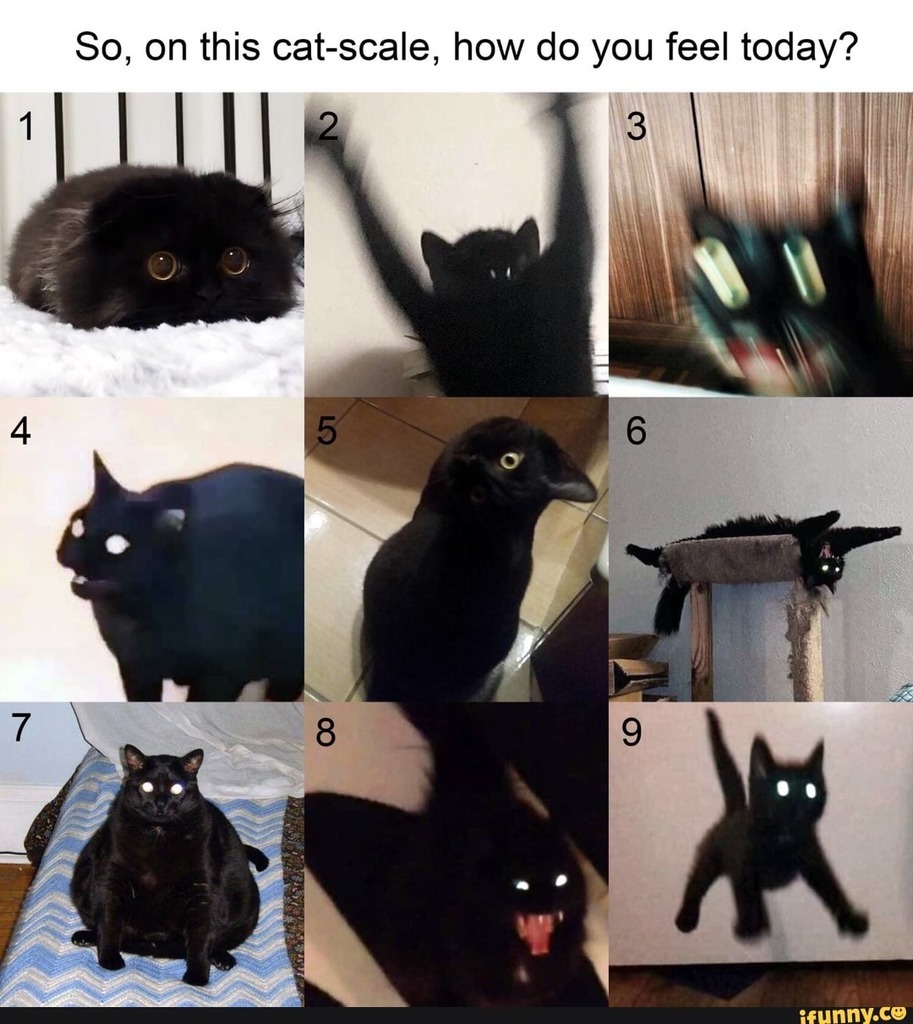 So, on this cat-scale, how do you feel today?

1
2
3
4
5
6
7
8
9

ifunny.co